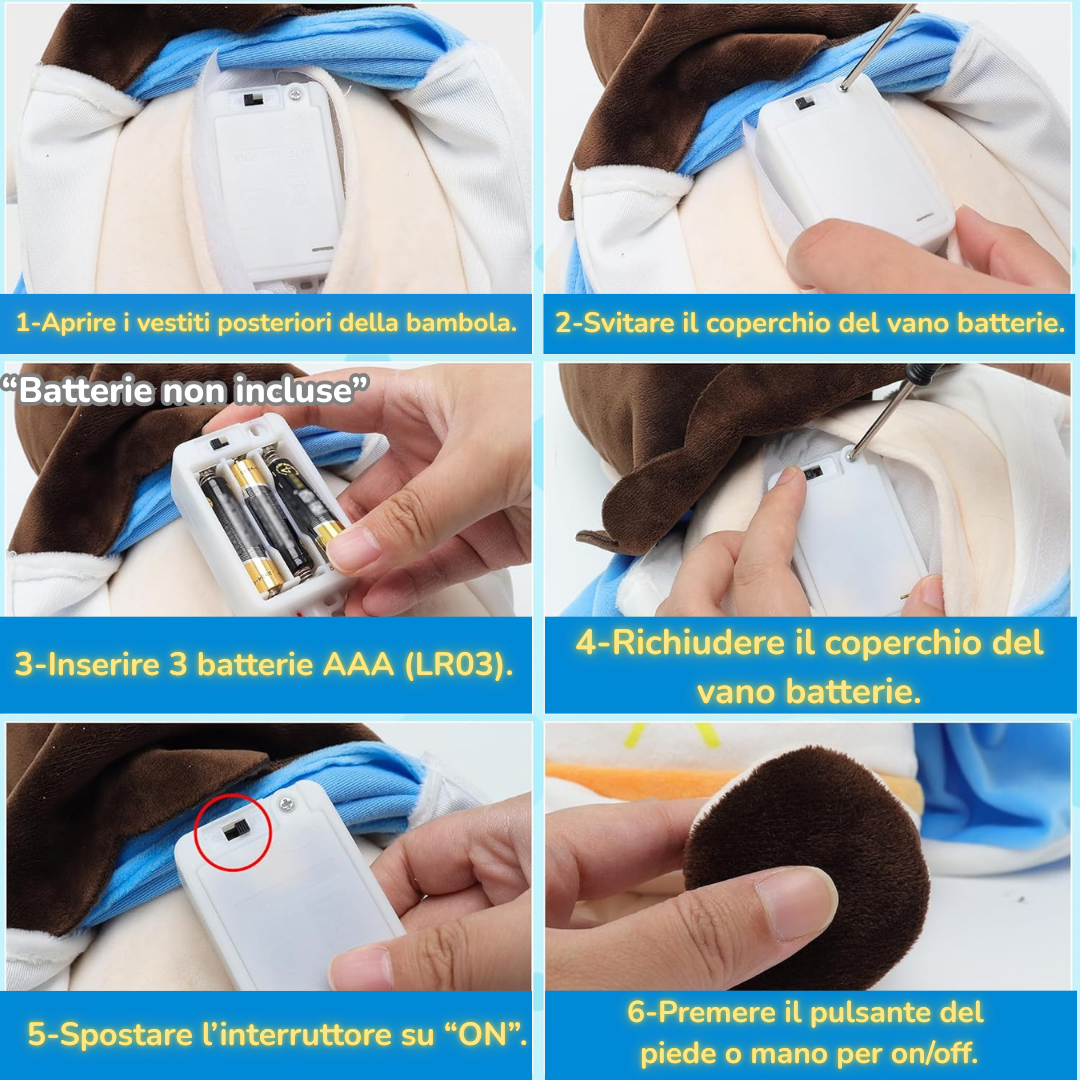 1-Aprire i vestiti posteriori della bambola.

2-Svitare il coperchio del vano batterie.

“Batterie non incluse”

3-Inserire 3 batterie AAA (LR03).

4-Richiudere il coperchio del vano batterie.

5-Spostare l’interruttore su “ON”.

6-Premere il pulsante del piede o mano per on/off.